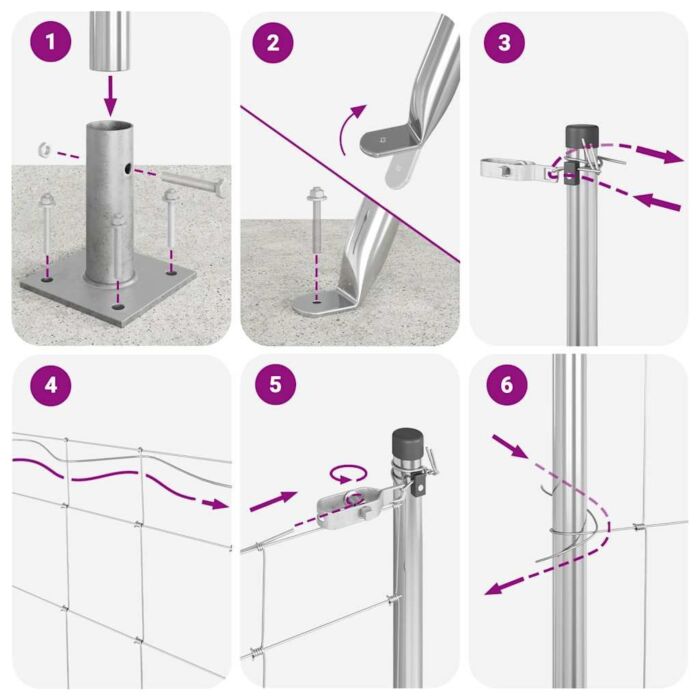 1
2
3
4
5
6