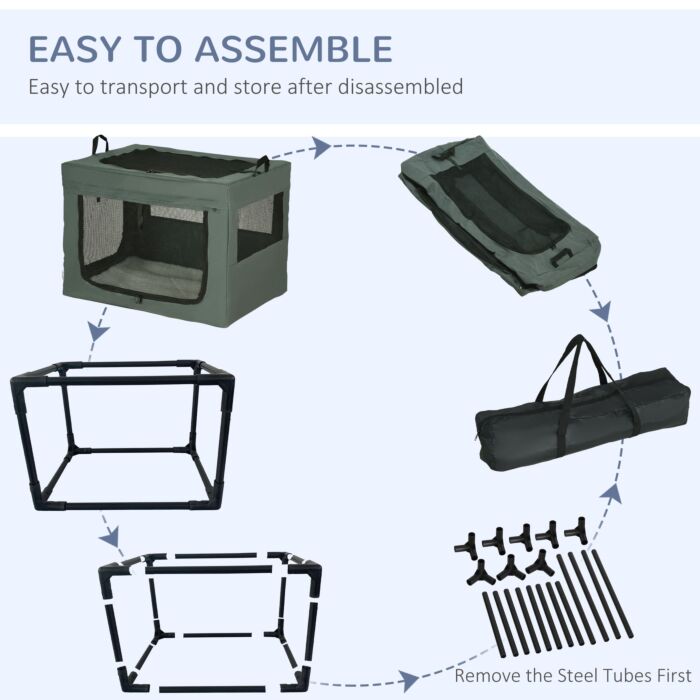 EASY TO ASSEMBLE
Easy to transport and store after disassembled

Remove the Steel Tubes First