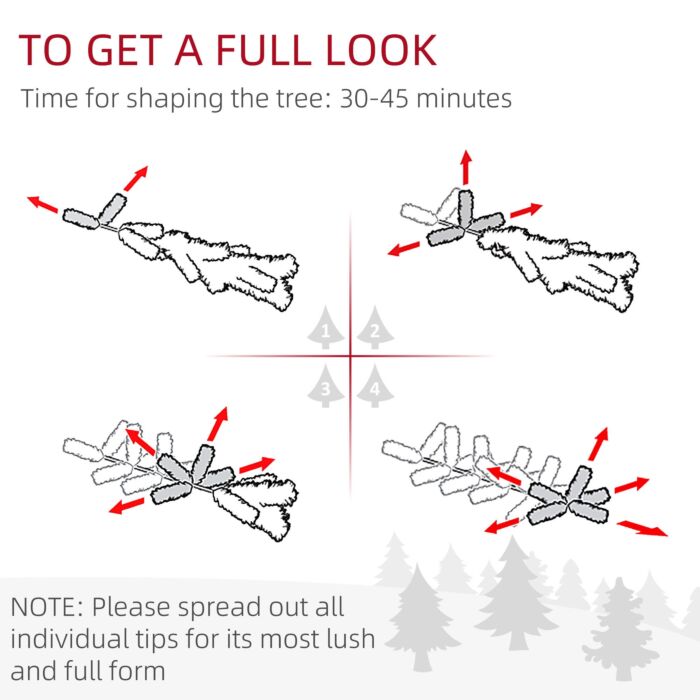 TO GET A FULL LOOK

Time for shaping the tree: 30-45 minutes

1
2
3
4

NOTE: Please spread out all individual tips for its most lush and full form