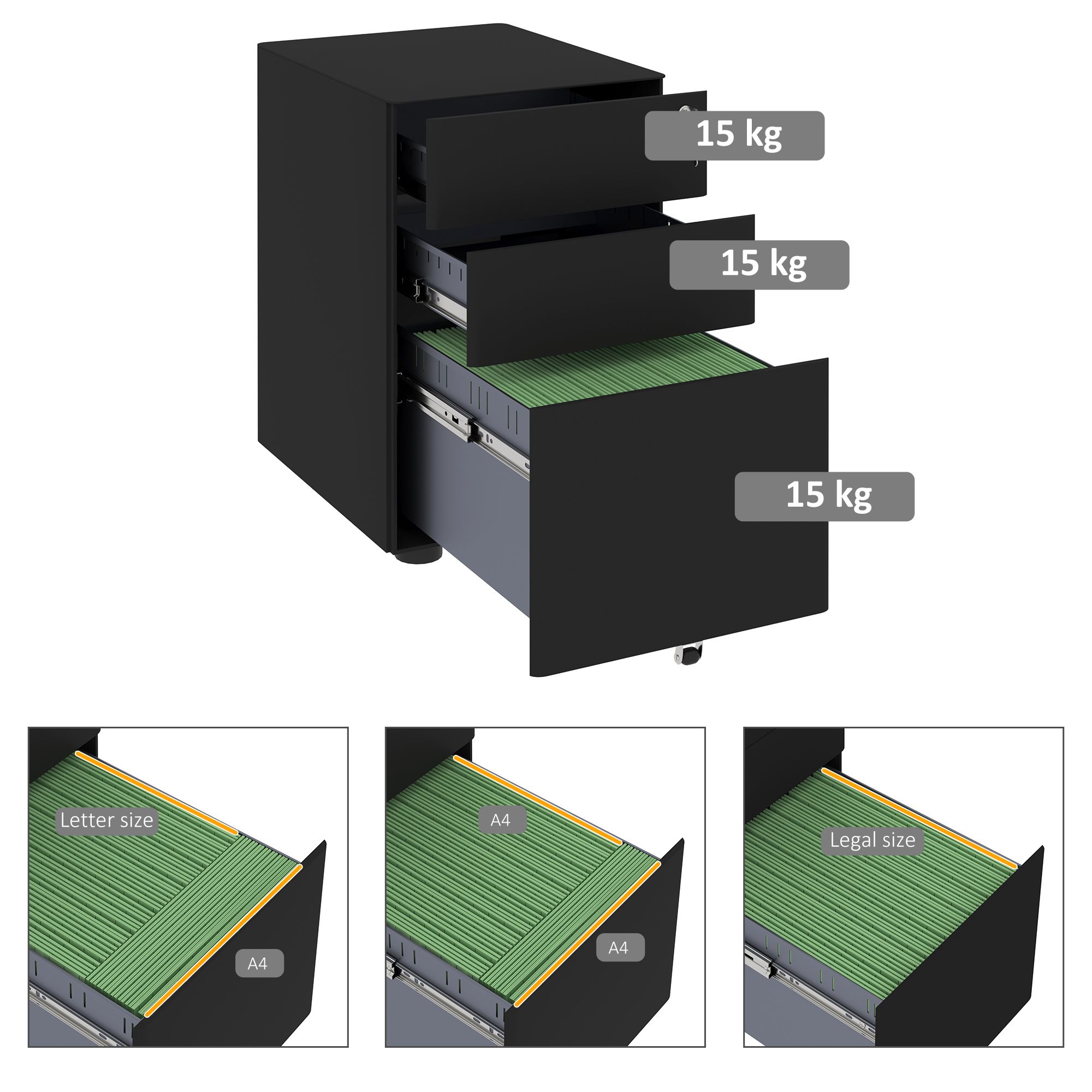 15 kg

15 kg

15 kg

Letter size

A4

A4

A4

Legal size